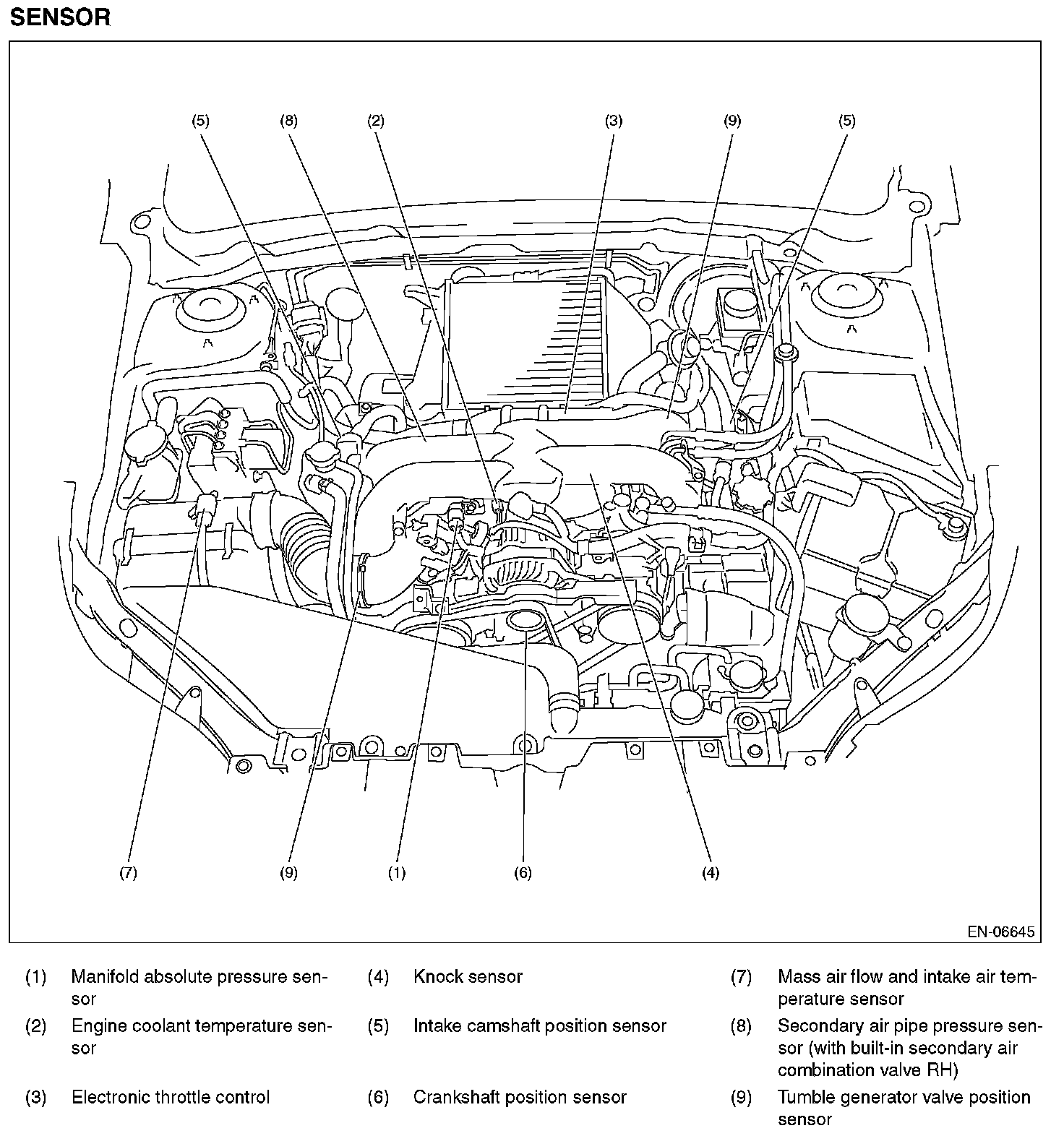 SENSOR

(5) (8) (2) (3) (9) (5)

(7) (9) (1) (6) (4)

EN-06645

(1) Manifold absolute pressure sensor

(2) Engine coolant temperature sensor

(3) Electronic throttle control

(4) Knock sensor

(5) Intake camshaft position sensor

(6) Crankshaft position sensor

(7) Mass air flow and intake air temperature sensor

(8) Secondary air pipe pressure sensor (with built-in secondary air combination valve RH)

(9) Tumble generator valve position sensor