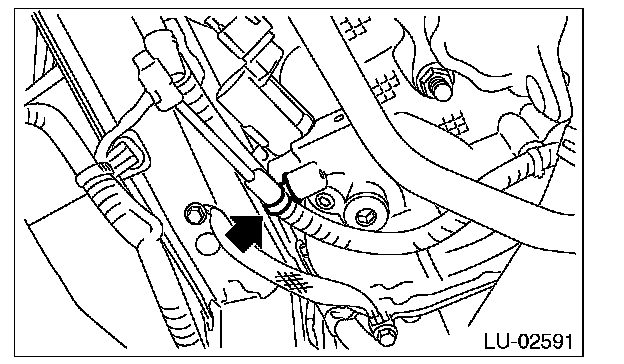 LU-02591