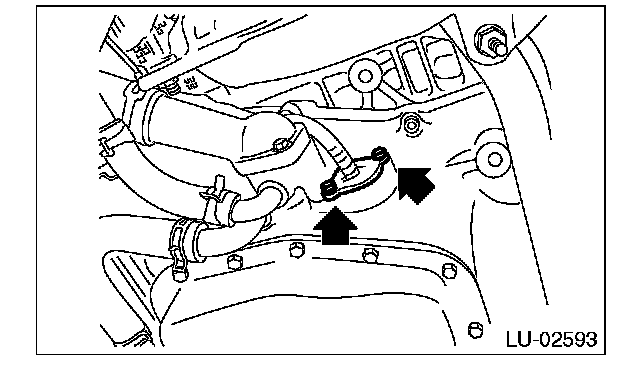 LU-02593