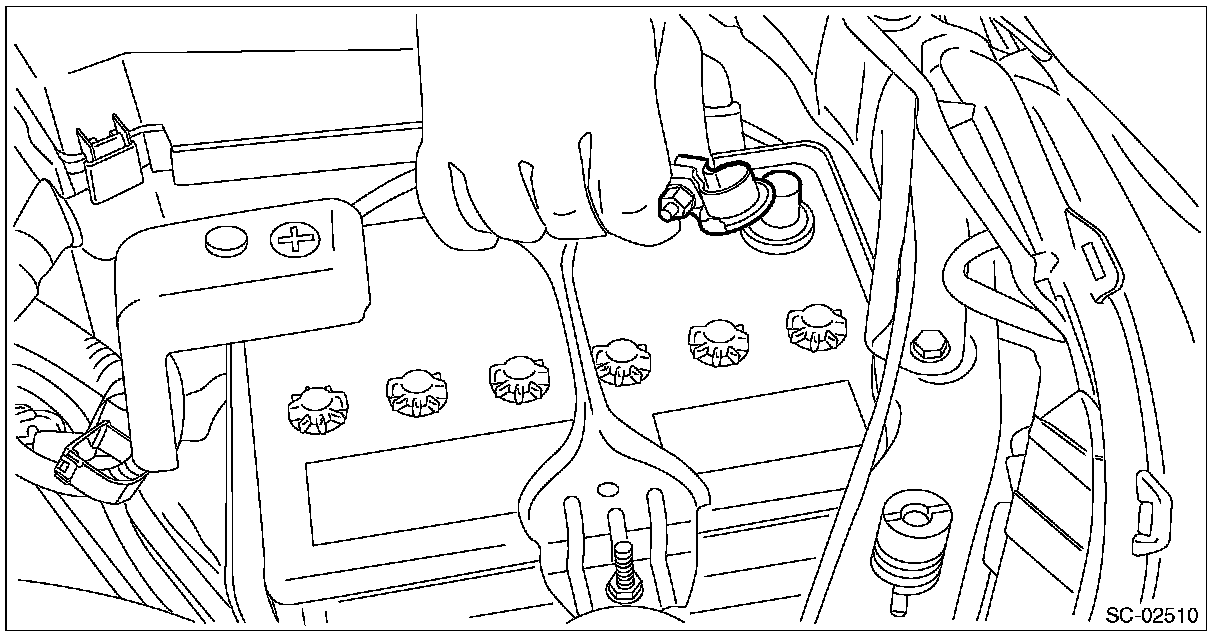 SC-02510