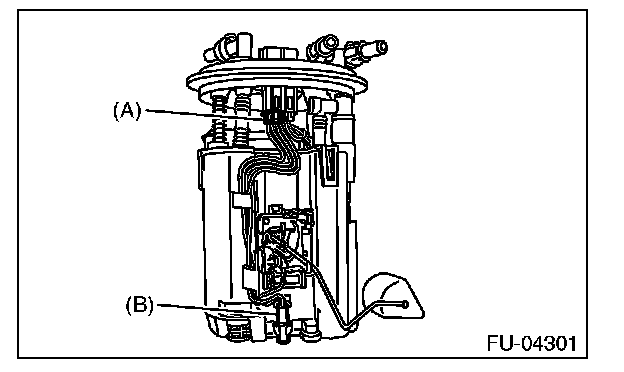 (A)
(B)
FU-04301