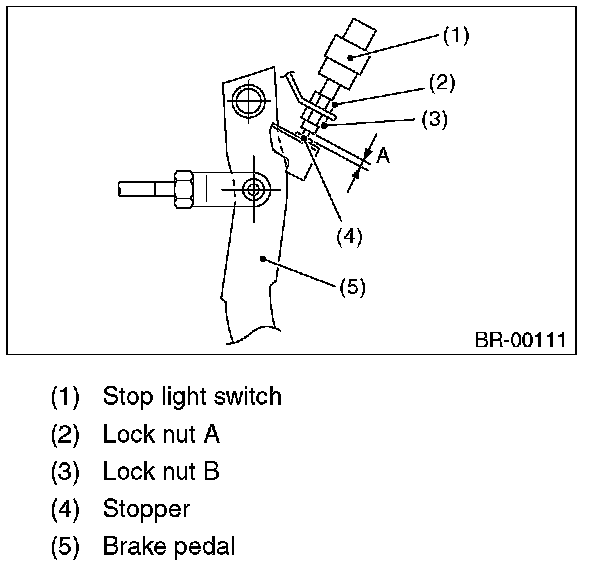 (1)
(2)
(3)
A
(4)
(5)
BR-00111

(1) Stop light switch
(2) Lock nut A
(3) Lock nut B
(4) Stopper
(5) Brake pedal