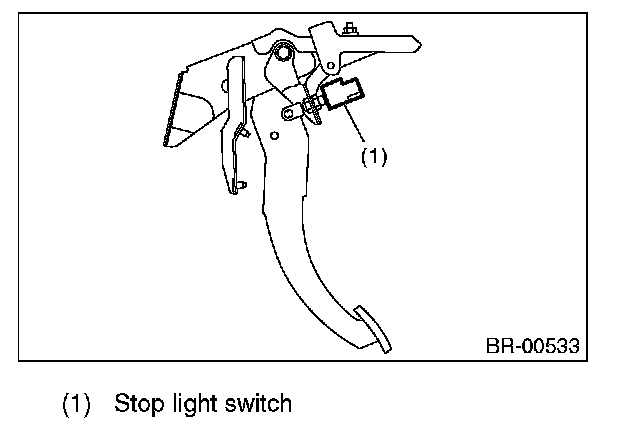 (1)

BR-00533

(1) Stop light switch