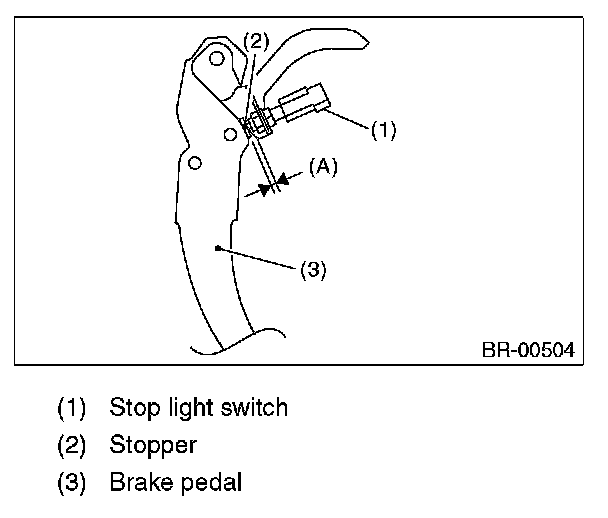 (2)
(1)
(A)
(3)
BR-00504

(1) Stop light switch
(2) Stopper
(3) Brake pedal