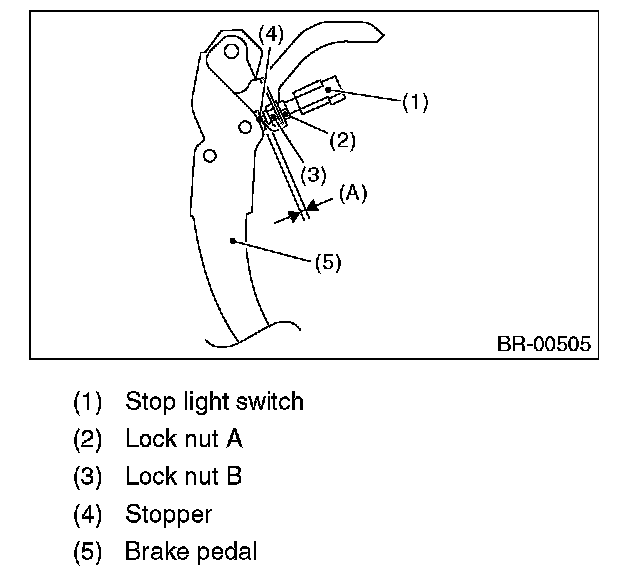 (4)
(1)
(2)
(3)
(A)
(5)
BR-00505

(1) Stop light switch
(2) Lock nut A
(3) Lock nut B
(4) Stopper
(5) Brake pedal