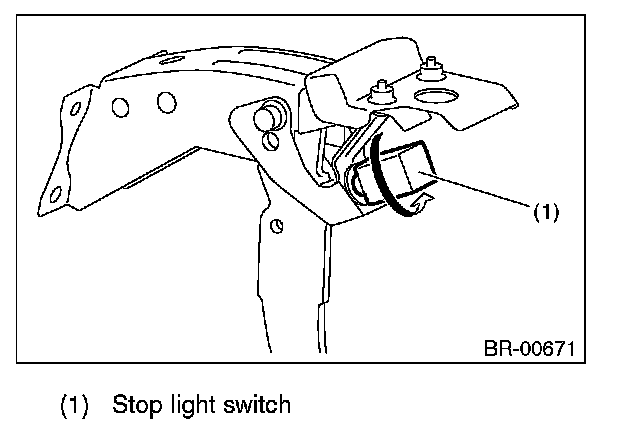 (1)

BR-00671

(1) Stop light switch