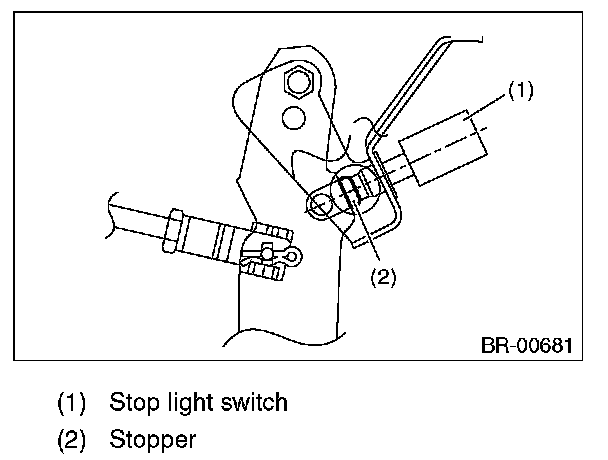 (1)

(2)

BR-00681

(1) Stop light switch
(2) Stopper