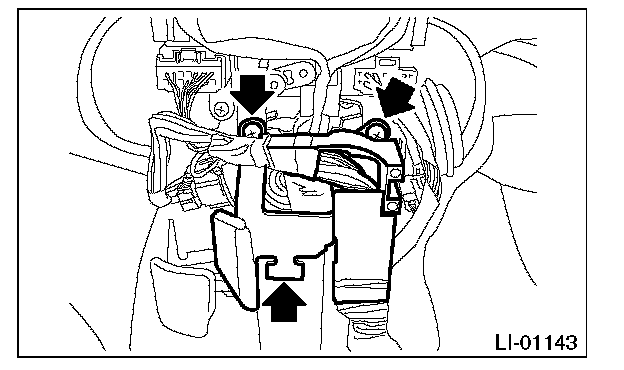 LI-01143