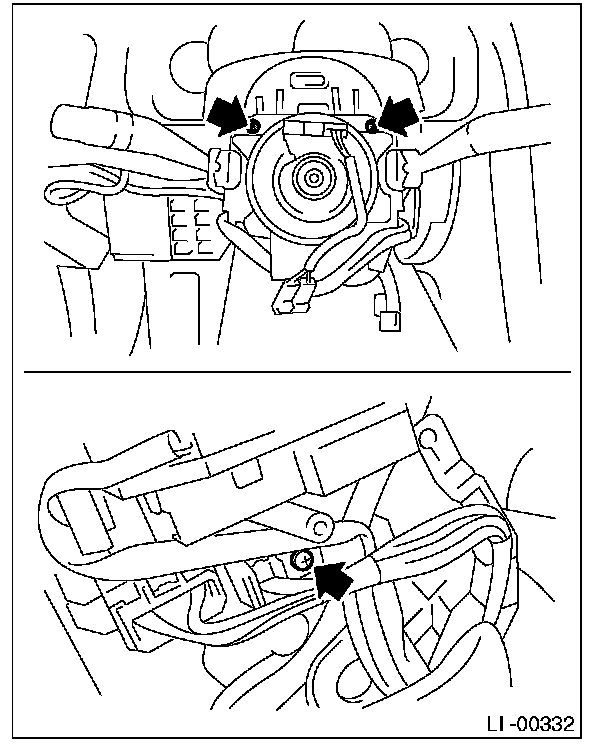 LI-00332