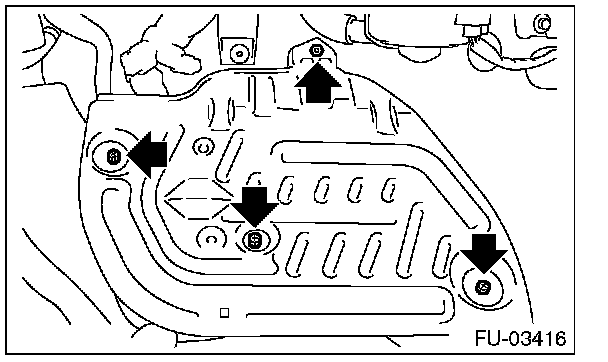 FU-03416