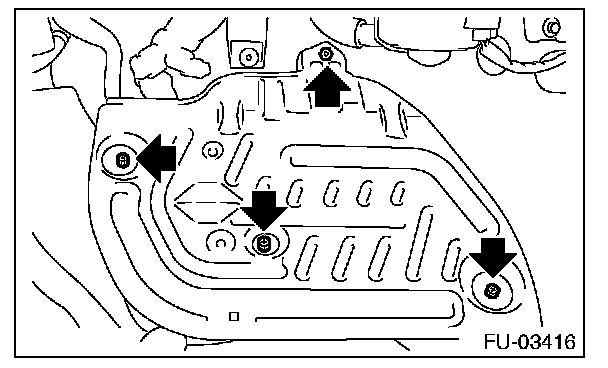 FU-03416