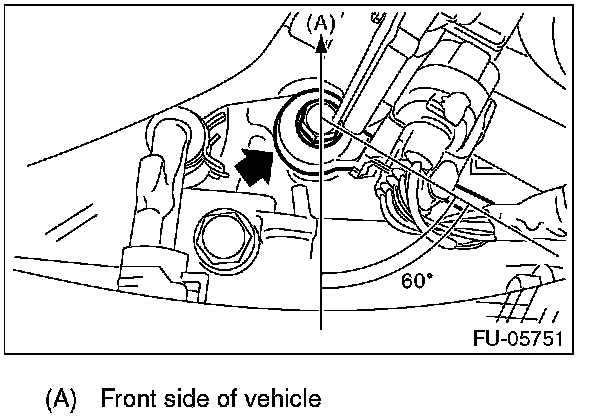 (A)

60°

FU-05751

(A) Front side of vehicle