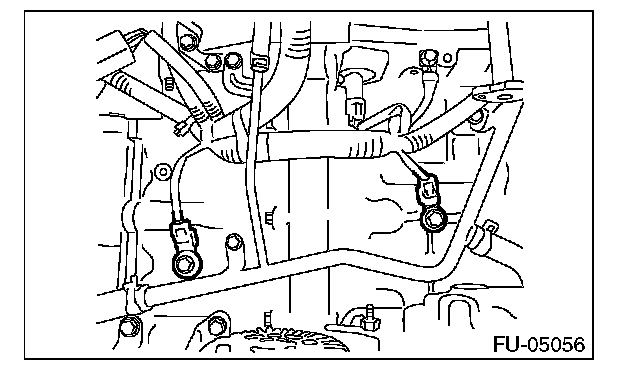 FU-05056