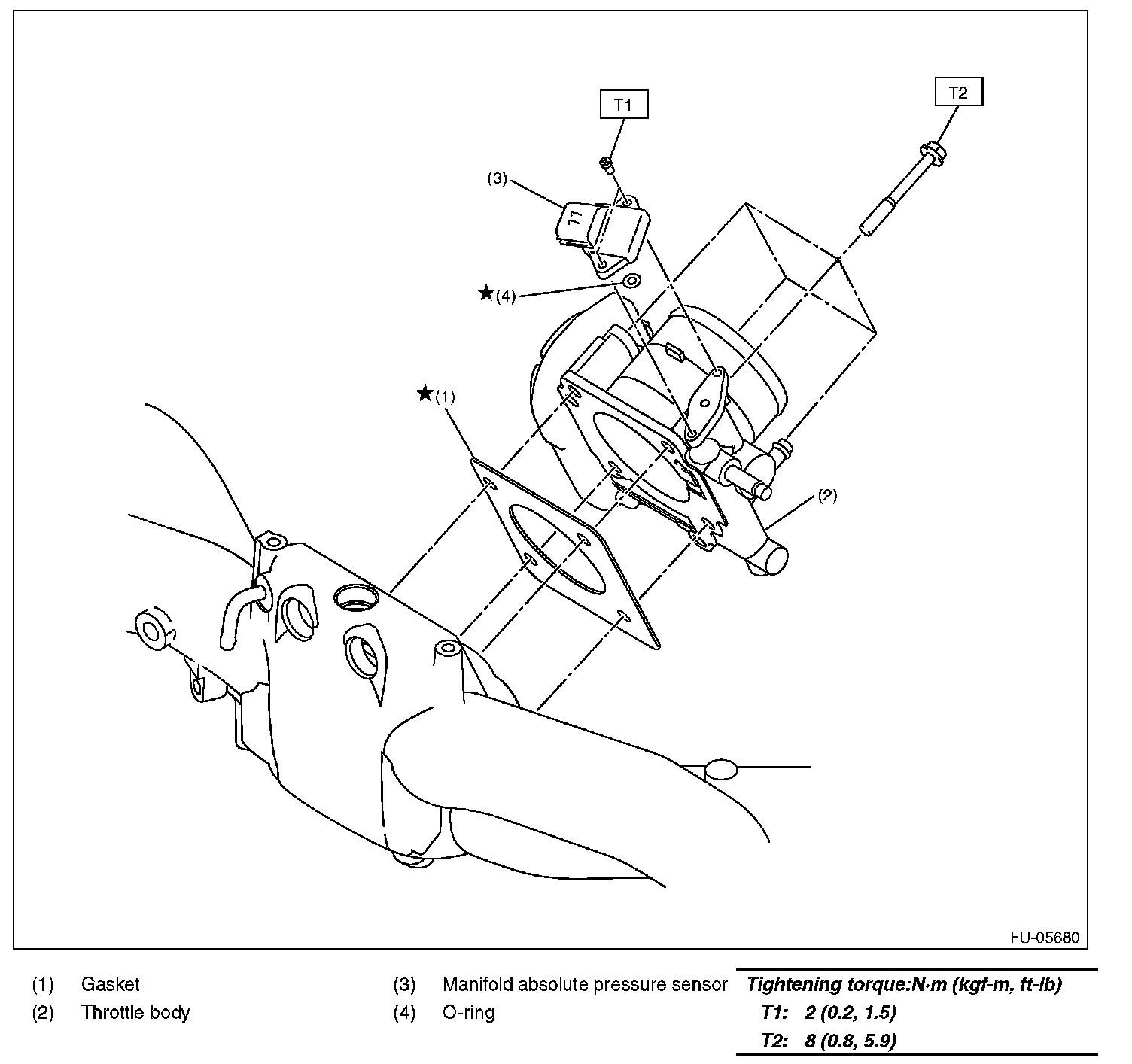 T1

T2

(3)

★(4)

★(1)

(2)

FU-05680

(1) Gasket
(2) Throttle body

(3) Manifold absolute pressure sensor
(4) O-ring

Tightening torque:N·m (kgf-m, ft-lb)
T1: 2 (0.2, 1.5)
T2: 8 (0.8, 5.9)