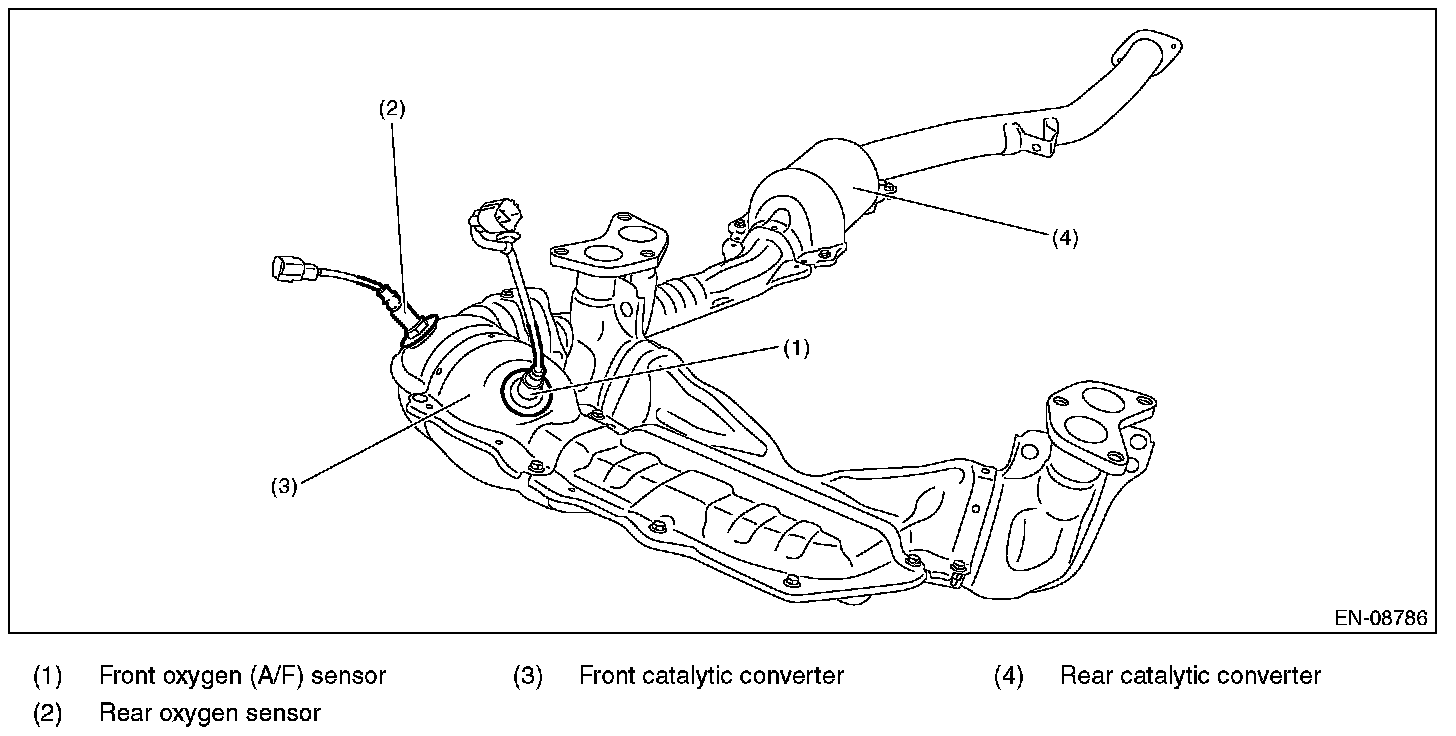 (2)

(4)

(1)

(3)

EN-08786

(1) Front oxygen (A/F) sensor
(2) Rear oxygen sensor
(3) Front catalytic converter
(4) Rear catalytic converter