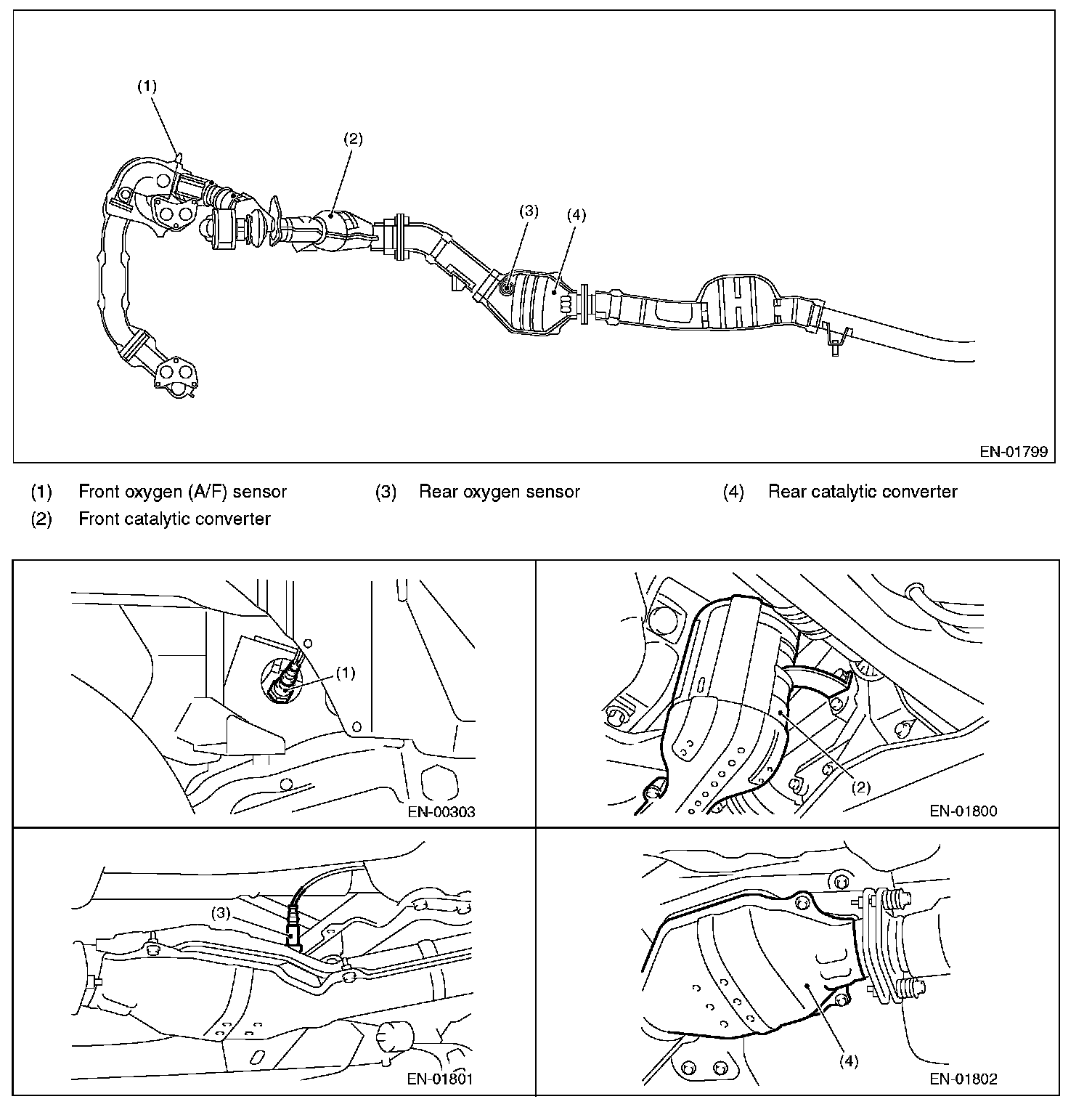 (1)

(2)

(3)

(4)

EN-01799

(1) Front oxygen (A/F) sensor
(2) Front catalytic converter
(3) Rear oxygen sensor
(4) Rear catalytic converter

(1)

EN-00303

(2)

EN-01800

(3)

EN-01801

(4)

EN-01802