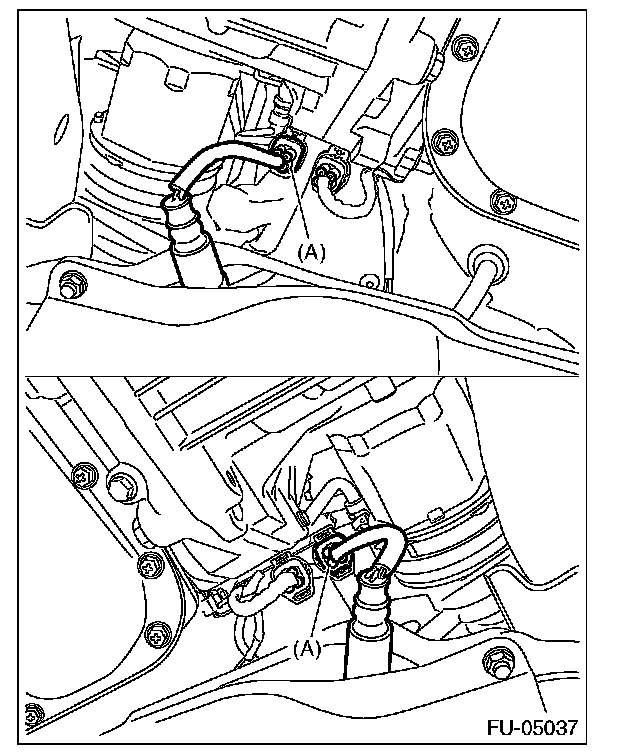 (A)

(A)

FU-05037