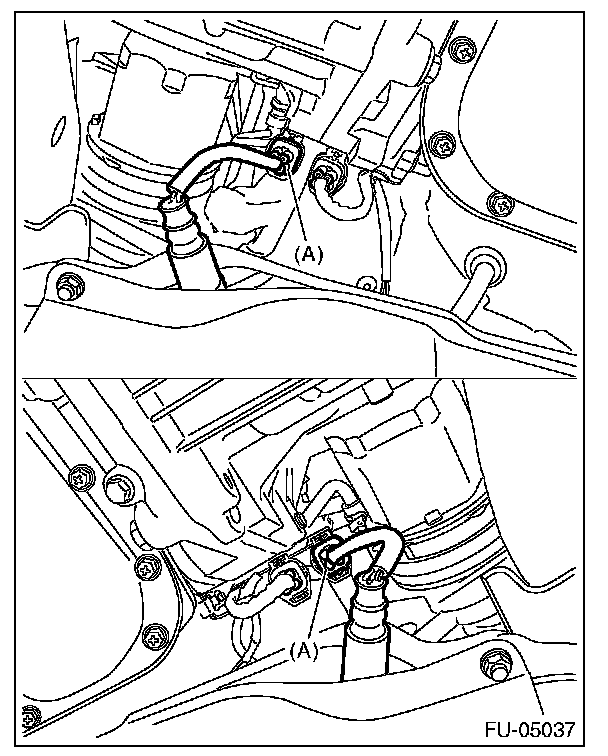 (A)

(A)

FU-05037