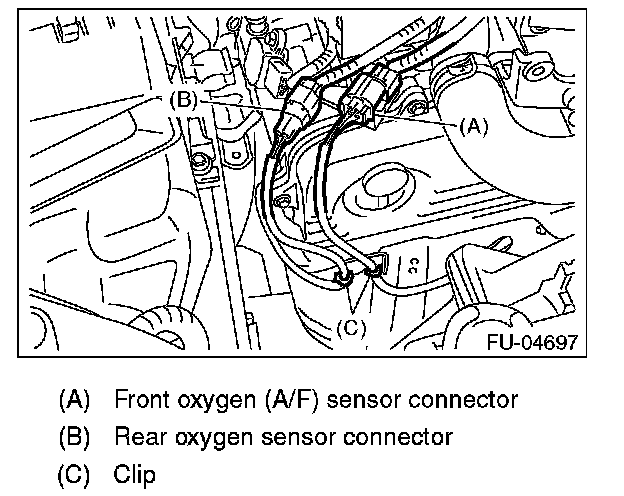 (B)
(A)
(C)
FU-04697

(A) Front oxygen (A/F) sensor connector
(B) Rear oxygen sensor connector
(C) Clip