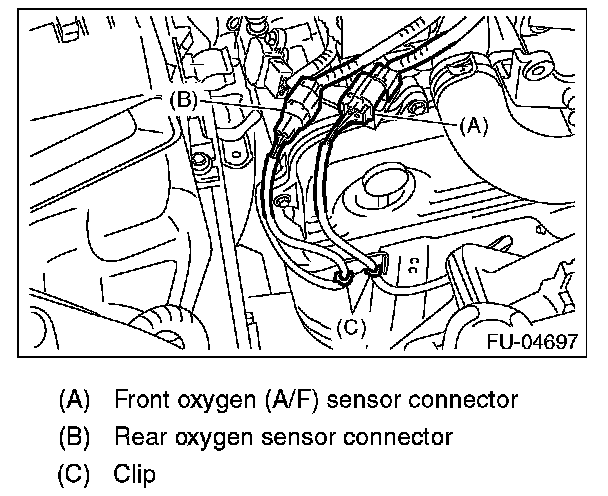 (B)
(A)
(C)
FU-04697

(A) Front oxygen (A/F) sensor connector
(B) Rear oxygen sensor connector
(C) Clip