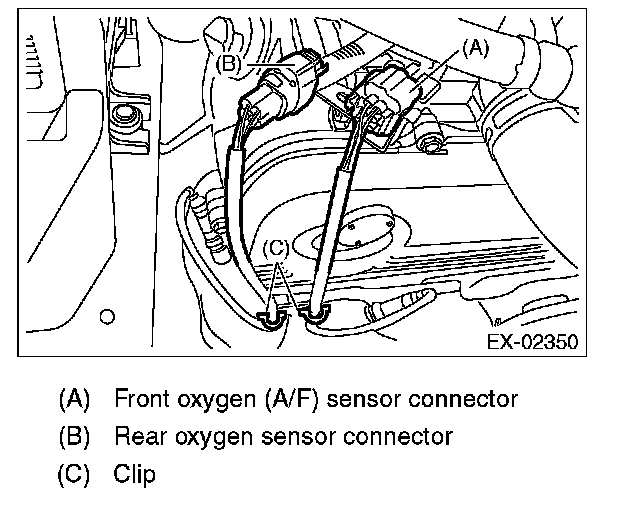 (B)
(A)
(C)
EX-02350

(A) Front oxygen (A/F) sensor connector
(B) Rear oxygen sensor connector
(C) Clip