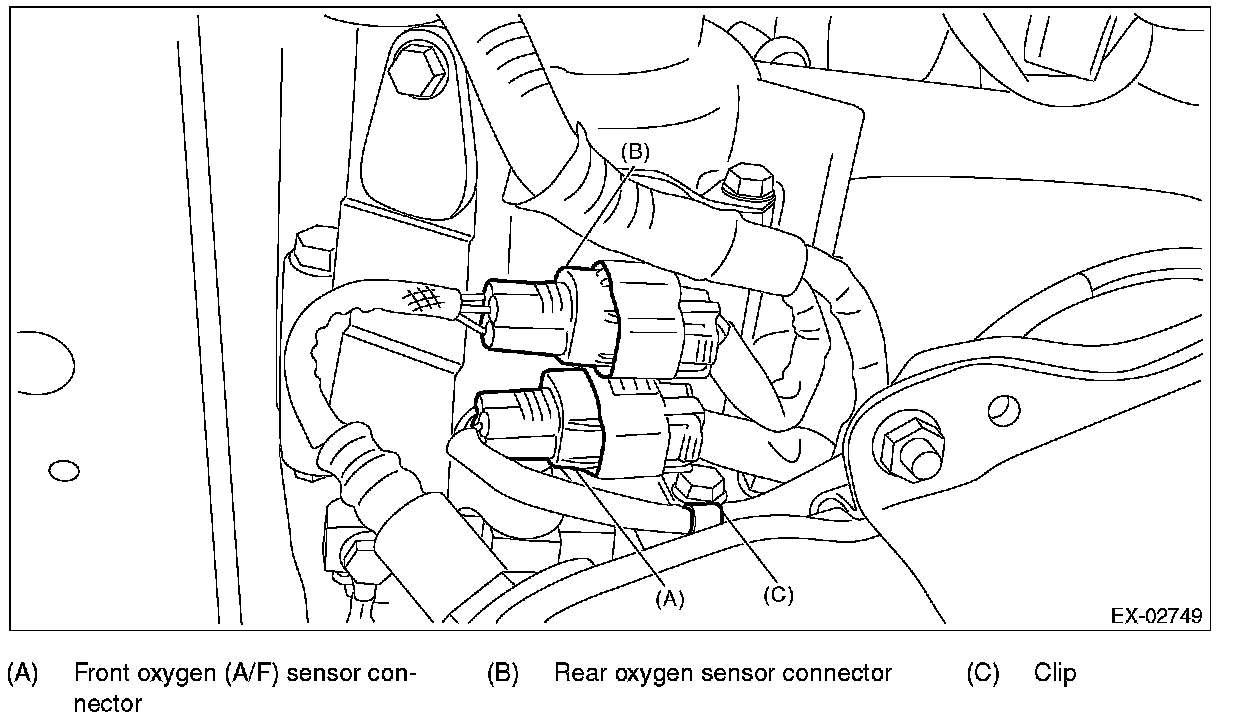 (B)

(A)

(C)

EX-02749

(A) Front oxygen (A/F) sensor connector

(B) Rear oxygen sensor connector

(C) Clip