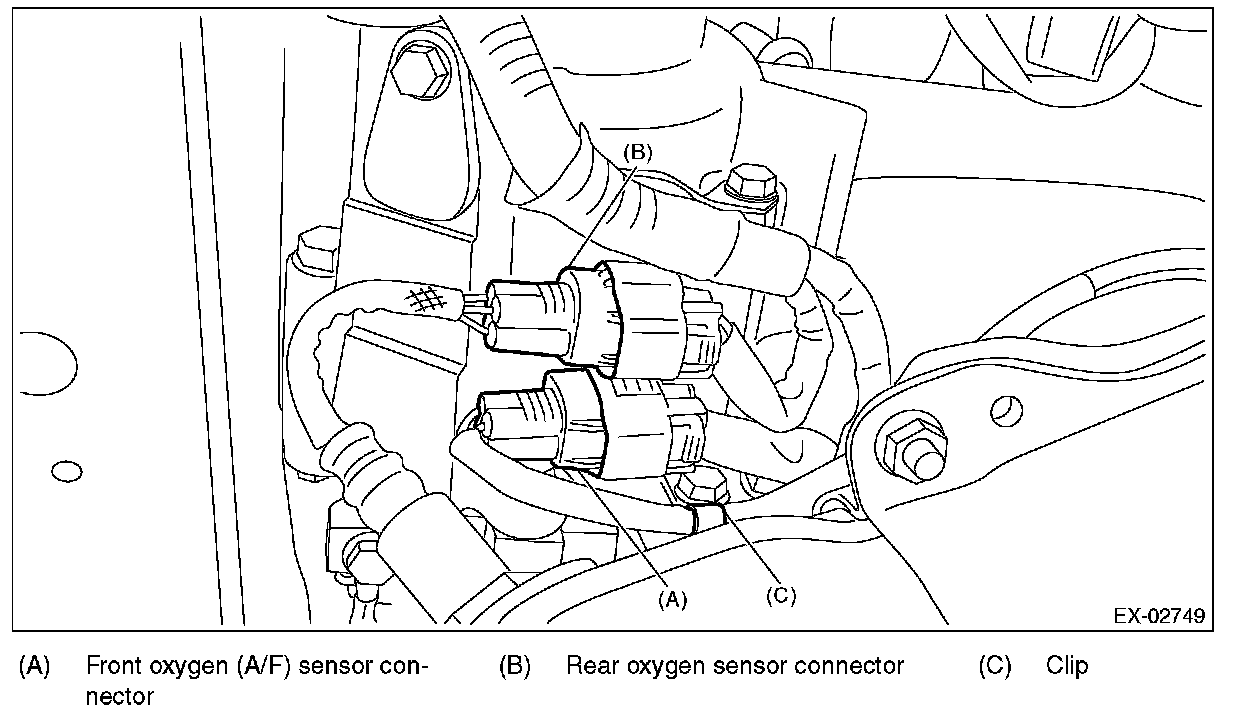 (B)

(A)

(C)

EX-02749

(A) Front oxygen (A/F) sensor connector

(B) Rear oxygen sensor connector

(C) Clip