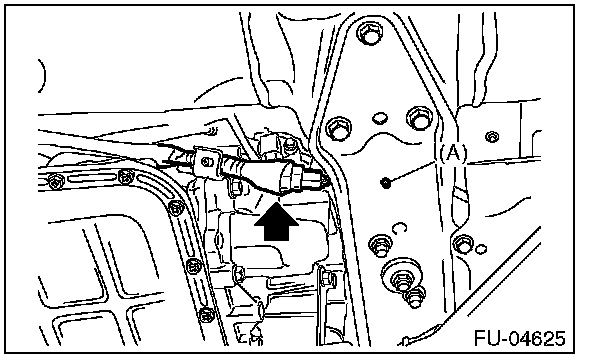 (A)

FU-04625