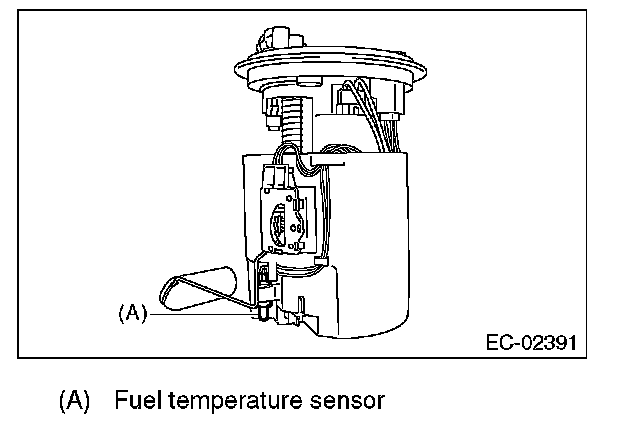 (A)

EC-02391

(A) Fuel temperature sensor