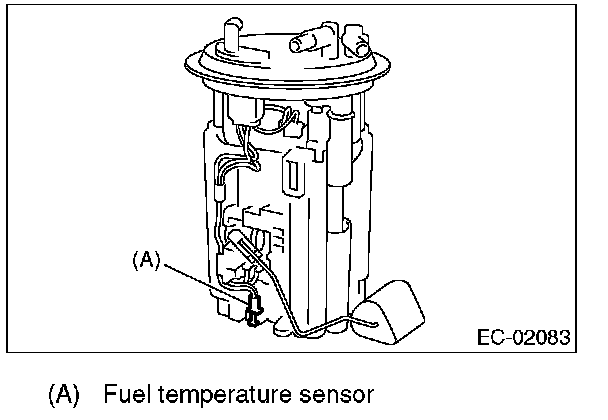 (A)

EC-02083

(A) Fuel temperature sensor