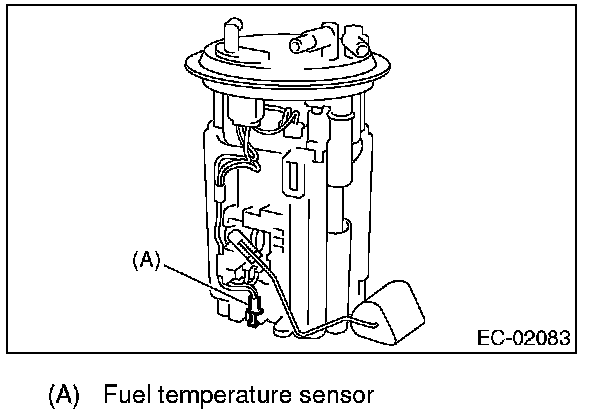 (A)

EC-02083

(A) Fuel temperature sensor