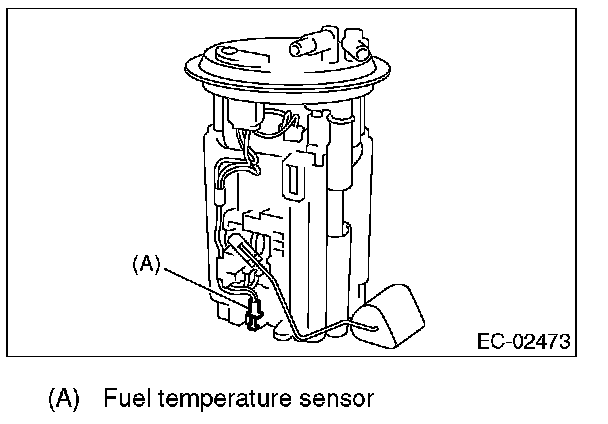 (A)

EC-02473

(A) Fuel temperature sensor