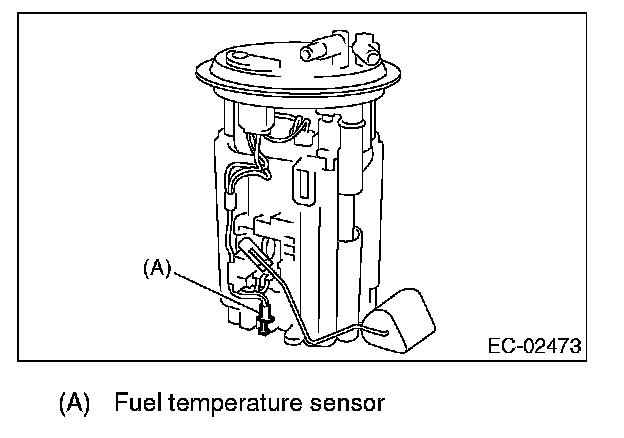 (A)

EC-02473

(A) Fuel temperature sensor