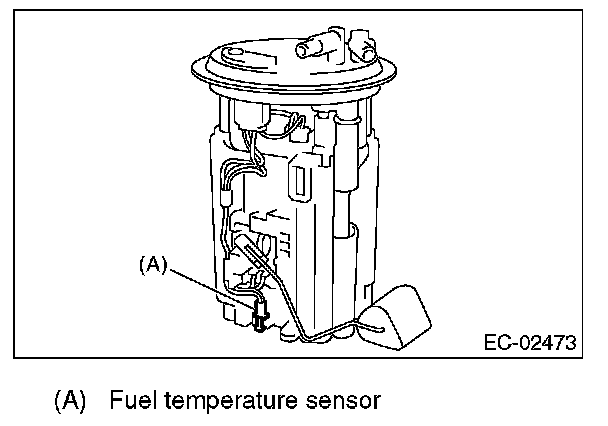 (A)

EC-02473

(A) Fuel temperature sensor