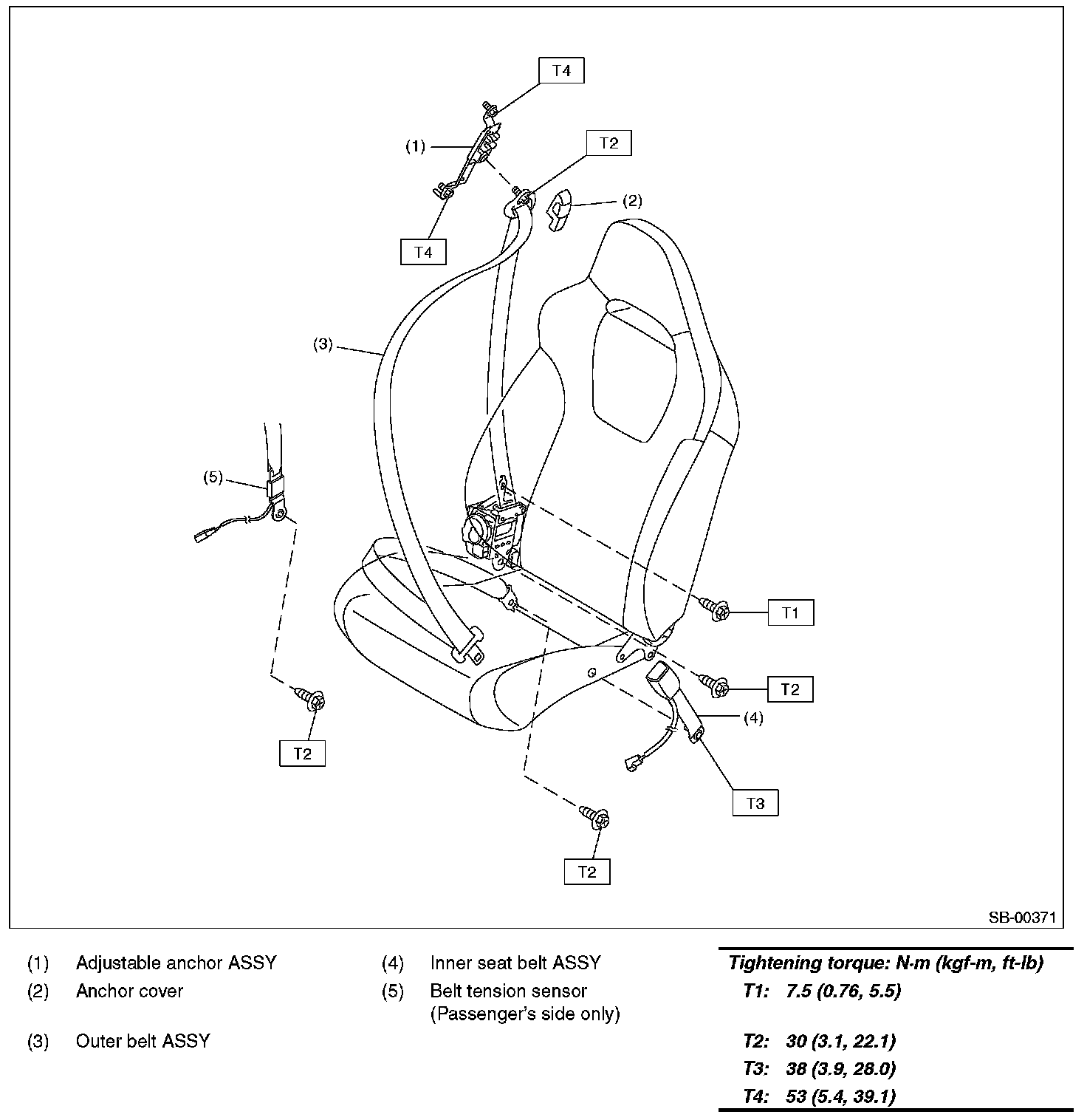 T4

(1)

T2

(2)

T4

(3)

(5)

T1

T2

(4)

T2

T3

T2

SB-00371

(1) Adjustable anchor ASSY

(2) Anchor cover

(3) Outer belt ASSY

(4) Inner seat belt ASSY

(5) Belt tension sensor (Passenger's side only)

Tightening torque: N·m (kgf-m, ft-lb)

T1: 7.5 (0.76, 5.5)

T2: 30 (3.1, 22.1)

T3: 38 (3.9, 28.0)

T4: 53 (5.4, 39.1)