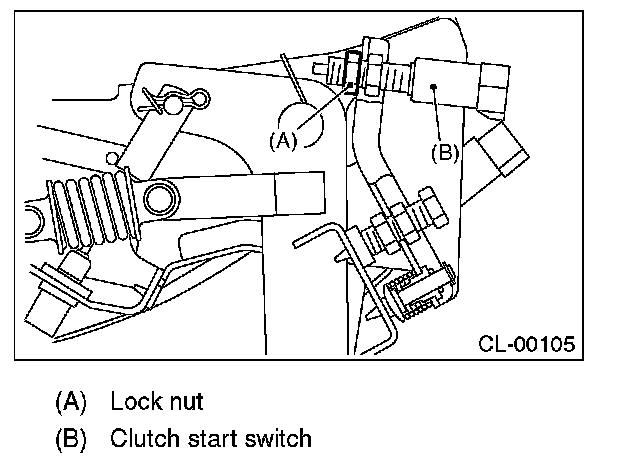 (A)

(B)

CL-00105

(A) Lock nut
(B) Clutch start switch