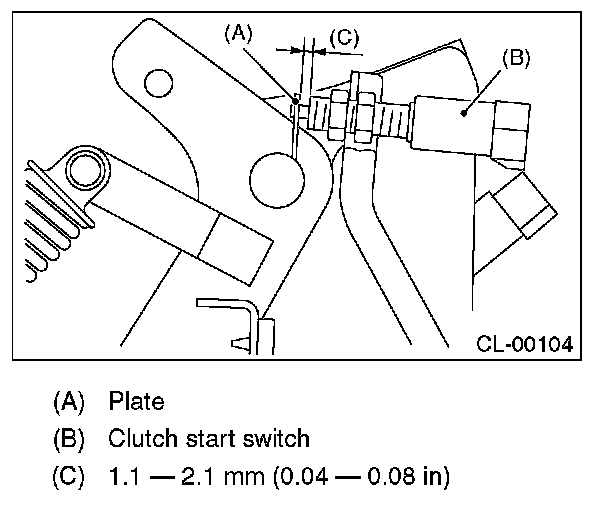 (A)
(C)
(B)
CL-00104

(A) Plate
(B) Clutch start switch
(C) 1.1 — 2.1 mm (0.04 — 0.08 in)