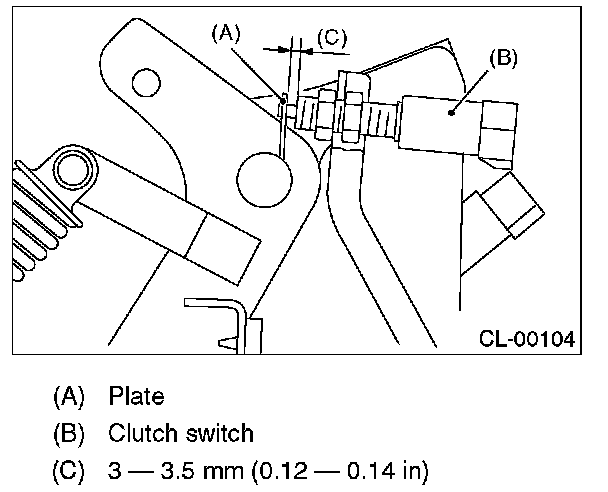 (A)
(C)
(B)
CL-00104

(A) Plate
(B) Clutch switch
(C) 3 — 3.5 mm (0.12 — 0.14 in)