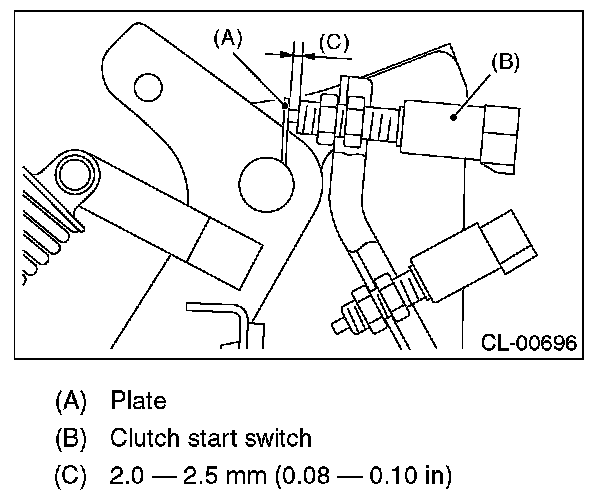 (A)
(C)
(B)
CL-00696

(A) Plate
(B) Clutch start switch
(C) 2.0 — 2.5 mm (0.08 — 0.10 in)