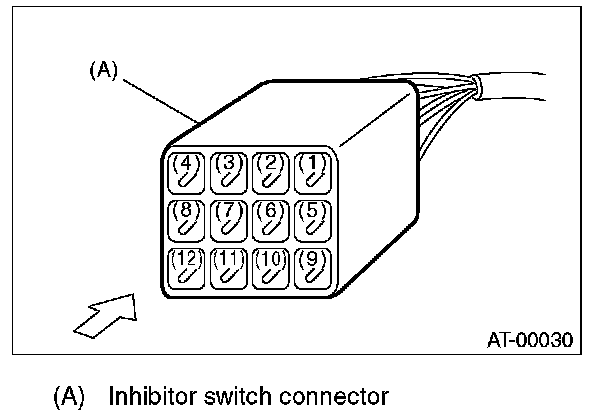 (A)

(4) (3) (2) (1)
(8) (7) (6) (5)
(12) (11) (10) (9)

AT-00030

(A) Inhibitor switch connector