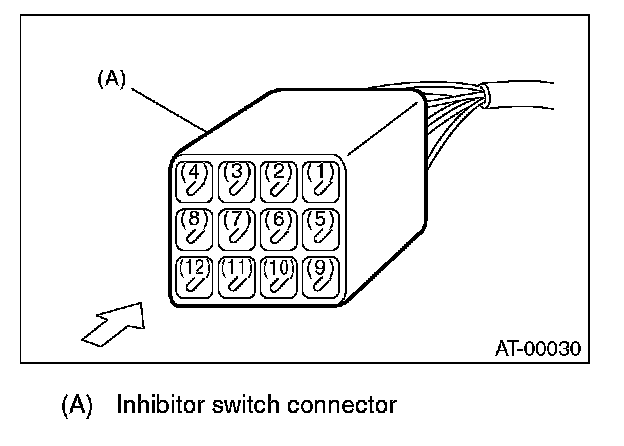 (A)

(4) (3) (2) (1)
(8) (7) (6) (5)
(12) (11) (10) (9)

AT-00030

(A) Inhibitor switch connector