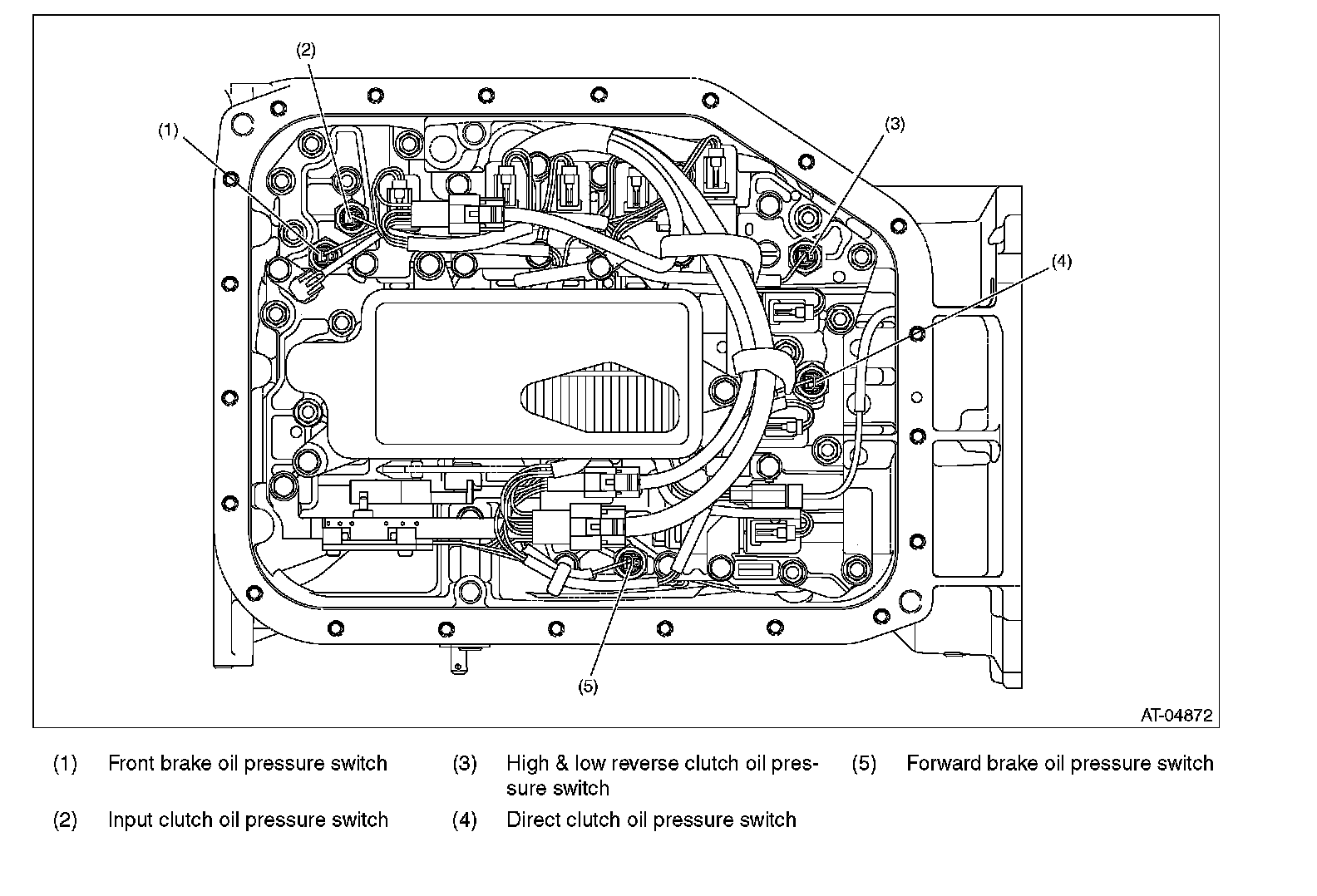 (2)

(1)

(3)

(4)

(5)

AT-04872

(1) Front brake oil pressure switch

(2) Input clutch oil pressure switch

(3) High & low reverse clutch oil pressure switch

(4) Direct clutch oil pressure switch

(5) Forward brake oil pressure switch