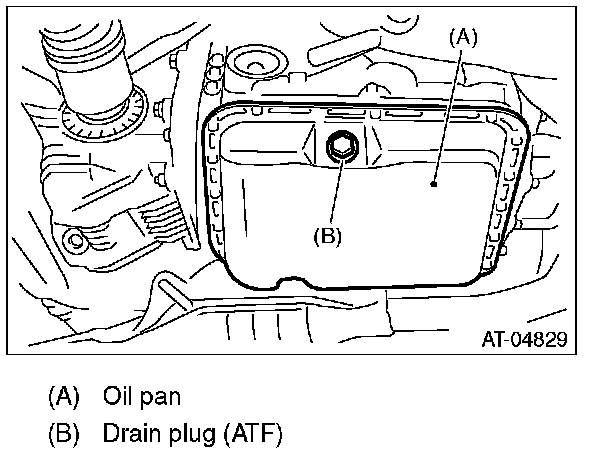 (A)

(B)

AT-04829

(A) Oil pan
(B) Drain plug (ATF)