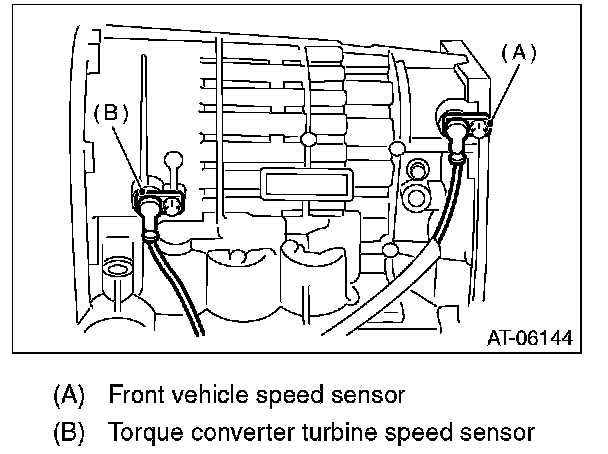 (A)

(B)

AT-06144

(A) Front vehicle speed sensor

(B) Torque converter turbine speed sensor