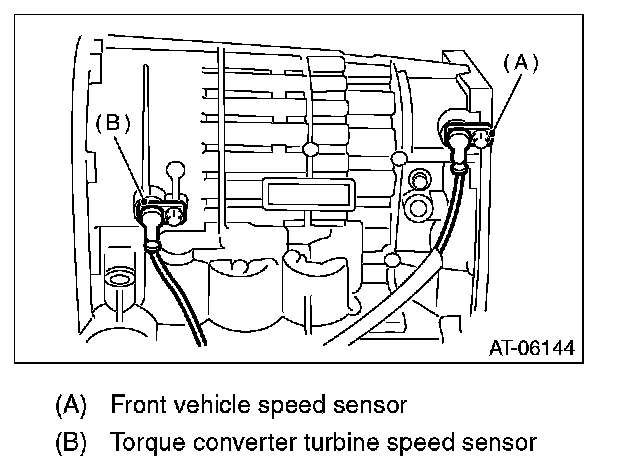 (A)

(B)

AT-06144

(A) Front vehicle speed sensor

(B) Torque converter turbine speed sensor