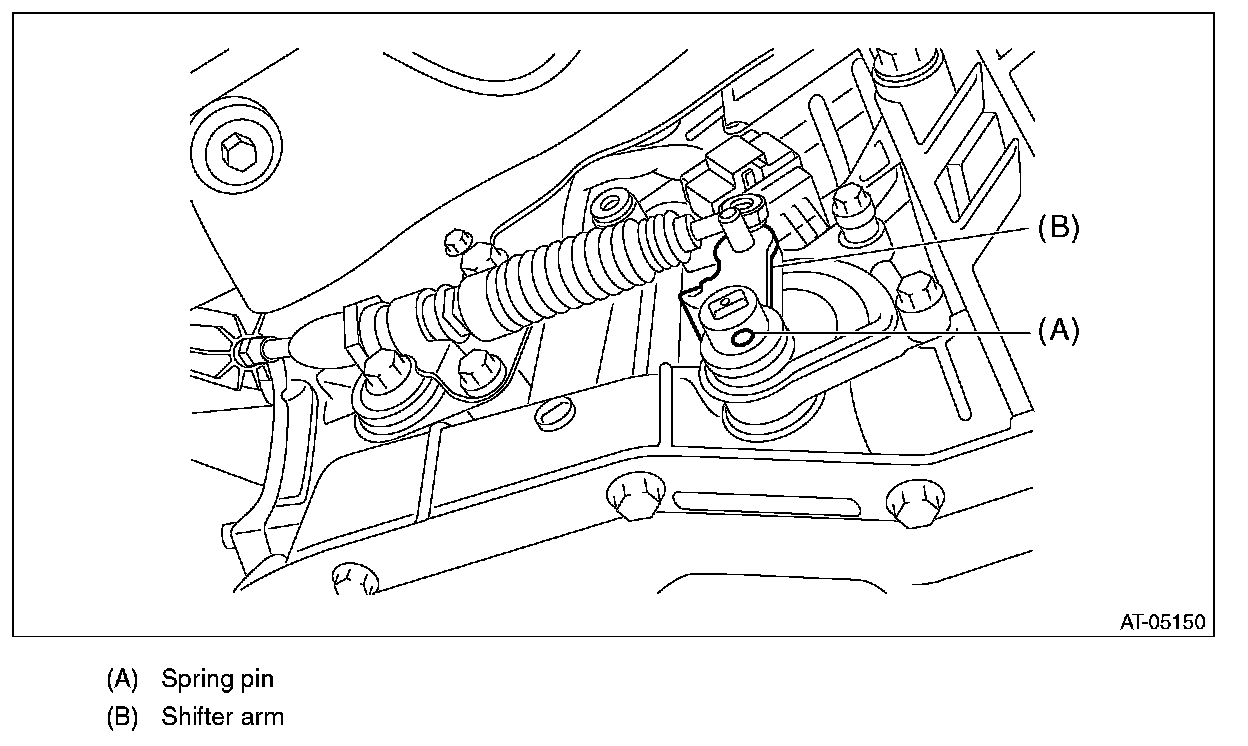 (B)

(A)

AT-05150

(A) Spring pin
(B) Shifter arm