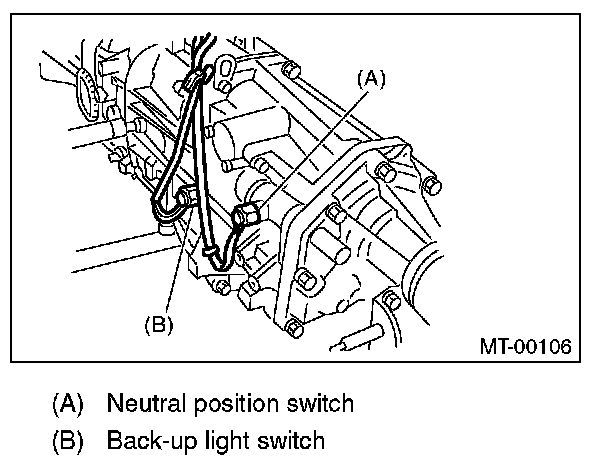 (A)

(B)

MT-00106

(A) Neutral position switch

(B) Back-up light switch