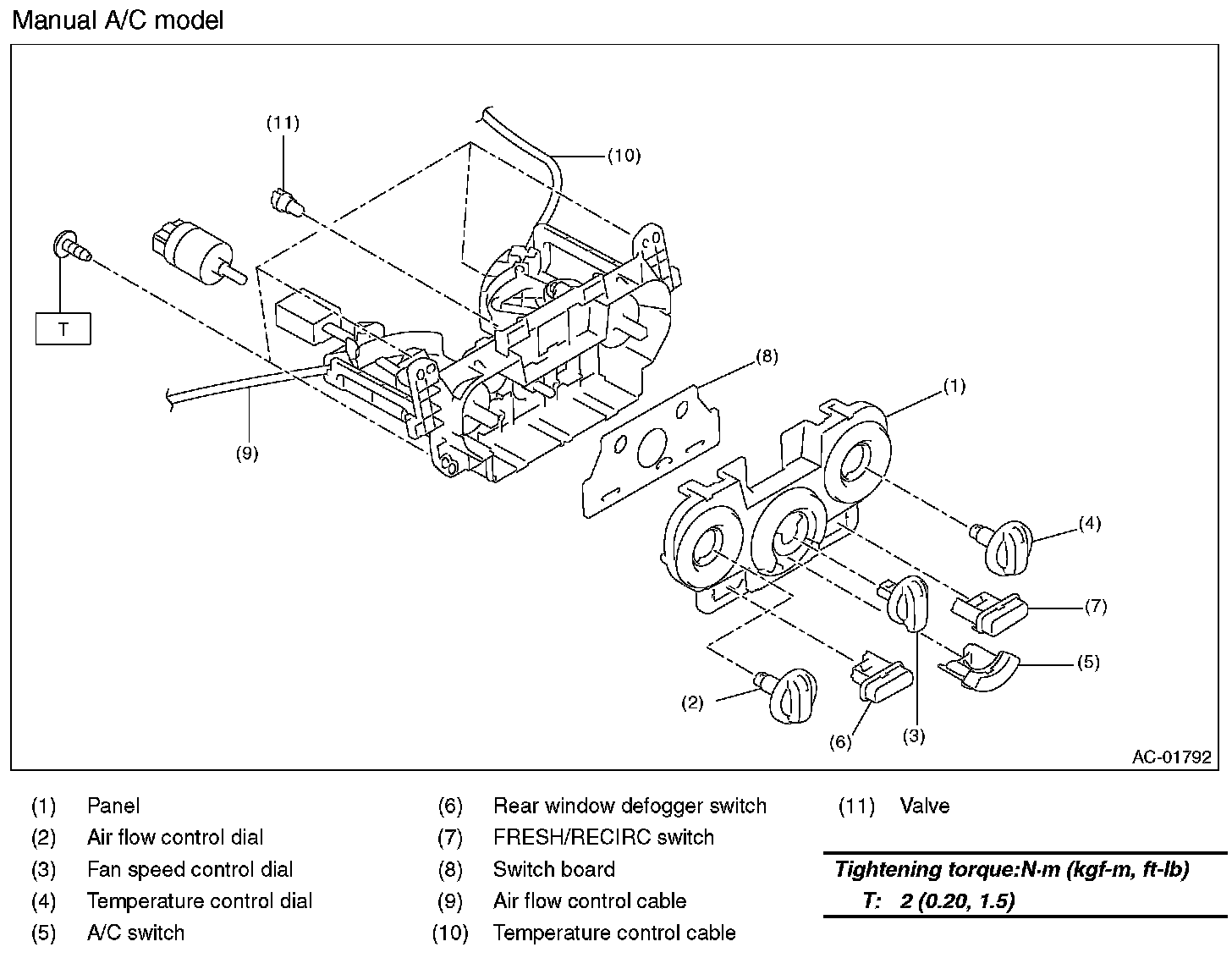 Manual A/C model

(11)
(10)
T
(8)
(1)
(9)
(4)
(7)
(5)
(2)
(6)
(3)
AC-01792

(1) Panel
(2) Air flow control dial
(3) Fan speed control dial
(4) Temperature control dial
(5) A/C switch

(6) Rear window defogger switch
(7) FRESH/RECIRC switch
(8) Switch board
(9) Air flow control cable
(10) Temperature control cable

(11) Valve

Tightening torque:N·m (kgf-m, ft-lb)
T: 2 (0.20, 1.5)