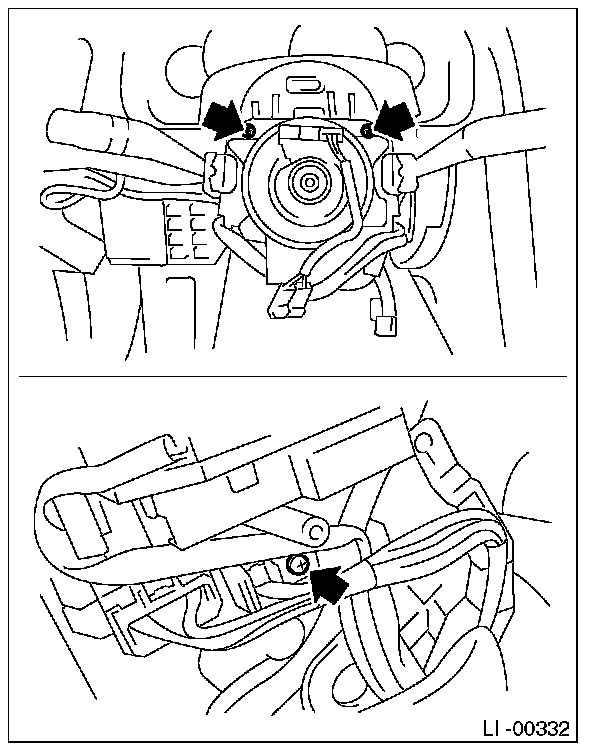 LI -00332