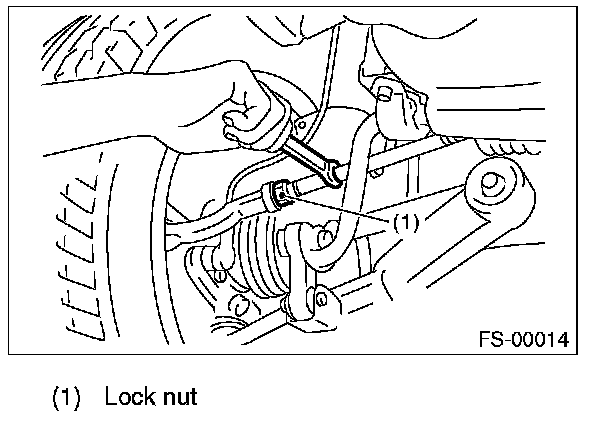 (1)

FS-00014

(1) Lock nut